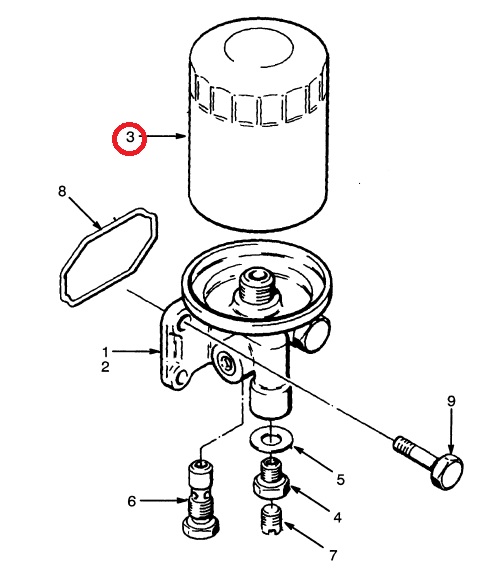 3
8
1
2
9
5
6
4
7